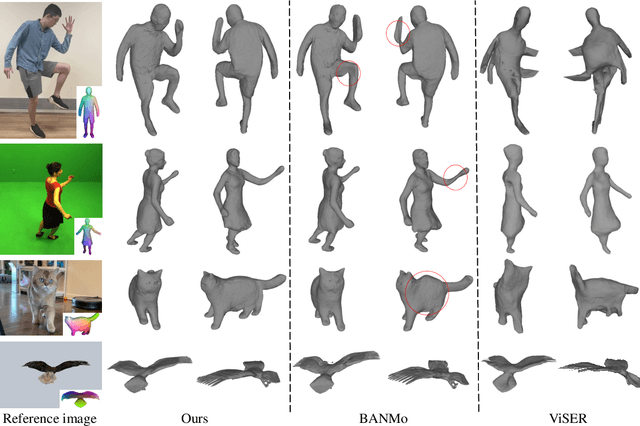 Reference image
Ours
BANMo
ViSER