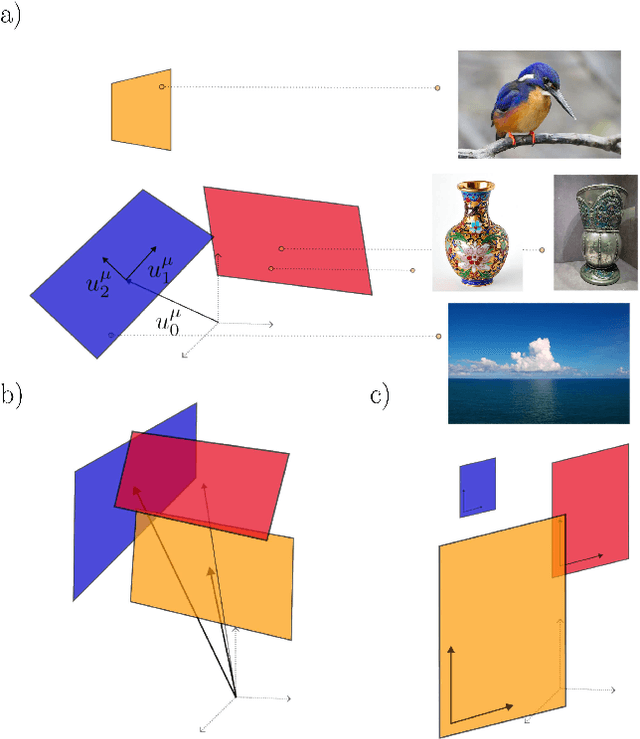 a)

$u_2^\mu$ $u_1^\mu$

$u_0^\mu$

b)

c)