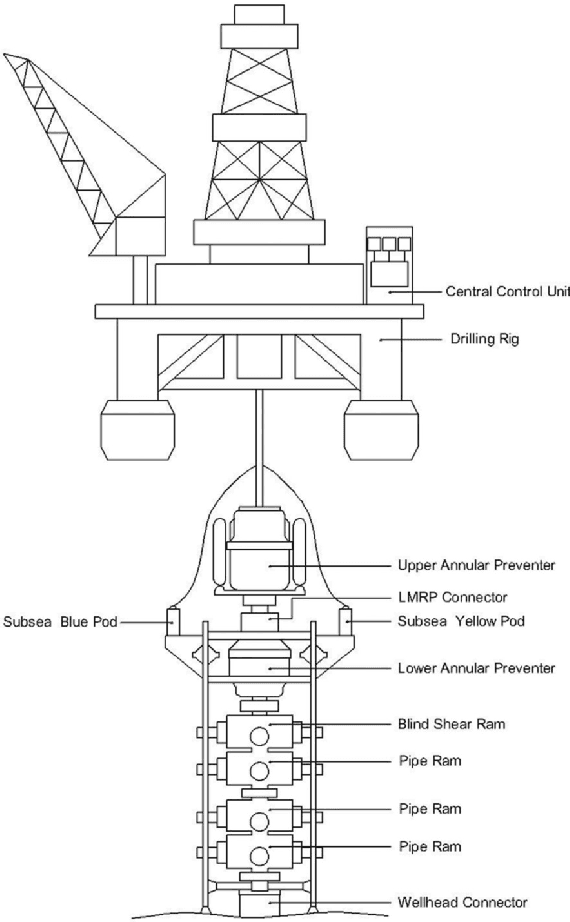 Central Control Unit
Drilling Rig
Upper Annular Preventer
LMRP Connector
Subsea Blue Pod
Subsea Yellow Pod
Lower Annular Preventer
Blind Shear Ram
Pipe Ram
Pipe Ram
Pipe Ram
Wellhead Connector