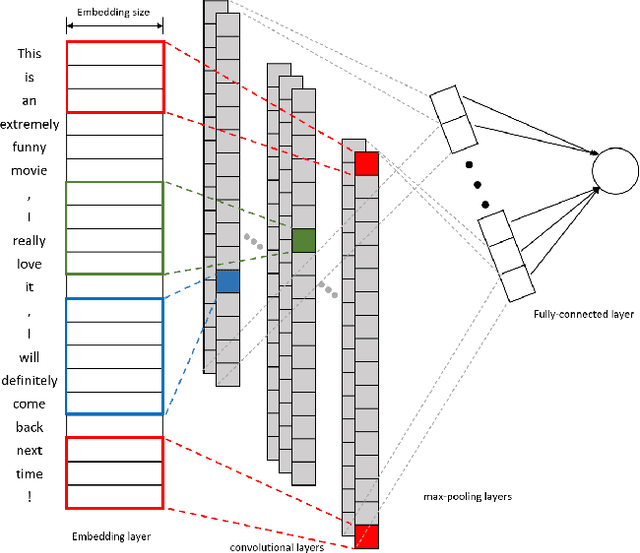 Embedding size

This
is
an
extremely
funny
movie
,
I
really
love
it
,
I
will
definitely
come
back
next
time
!

Embedding layer

convolutional layers

max-pooling layers

Fully-connected layer