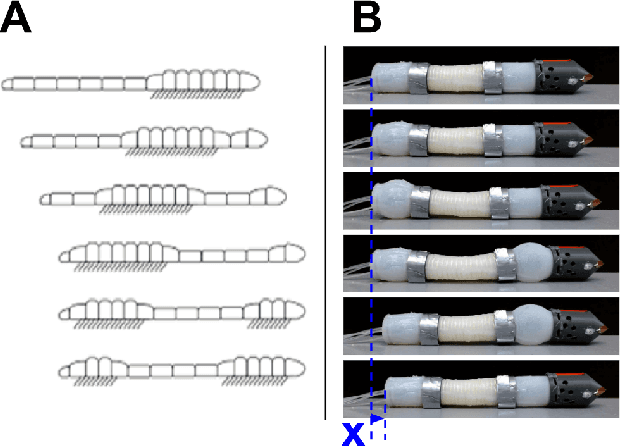 A

B

X