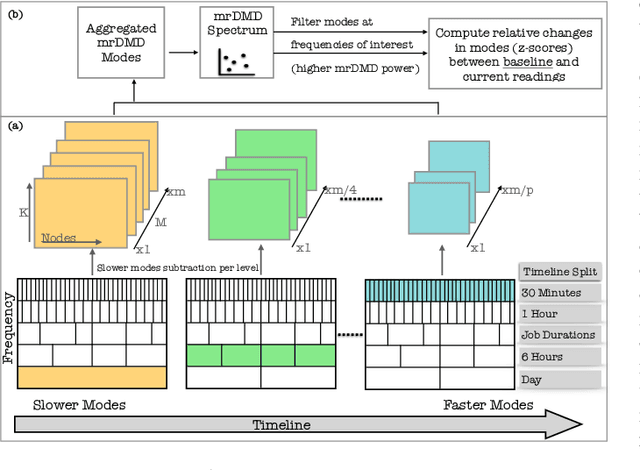 (b)

Aggregated mrDMD Modes

mrDMD Spectrum

Filter modes at frequencies of interest (higher mrDMD power)

Compute relative changes in modes (z-scores) between baseline and current readings

(a)

K

Nodes

M

xm

x1

xm/4

x1

xm/p

x1

Slower modes subtraction per level

Frequency

Timeline Split

30 Minutes

1 Hour

Job Durations

6 Hours

Day

Slower Modes

Faster Modes

Timeline