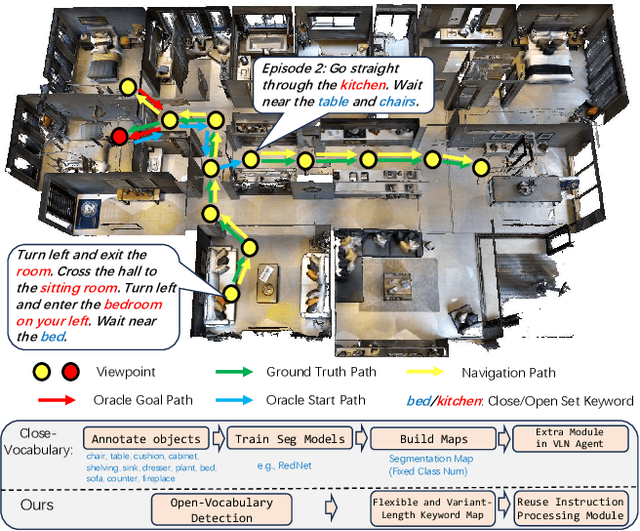 Episode 2: Go straight through the kitchen. Wait near the table and chairs.

Turn left and exit the room. Cross the hall to the sitting room. Turn left and enter the bedroom on your left. Wait near the bed.

Viewpoint

Ground Truth Path

Navigation Path

Oracle Goal Path

Oracle Start Path

bed/kitchen: Close/Open Set Keyword

Close-Vocabulary:

Annotate objects

chair, table, cushion, cabinet, shelving, sink, dresser, plant, bed, sofa, counter, fireplace

Train Seg Models

e.g., RedNet

Build Maps

Segmentation Map (Fixed Class Num)

Extra Module in VLN Agent

Ours

Open-Vocabulary Detection

Flexible and Variant-Length Keyword Map

Reuse Instruction Processing Module