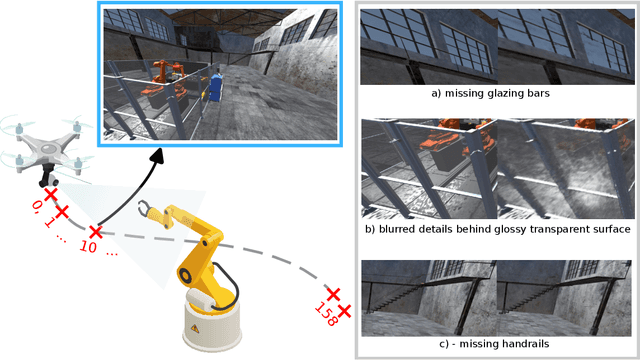 0, 1 ...
10 ...
158

a) missing glazing bars

b) blurred details behind glossy transparent surface

c) - missing handrails