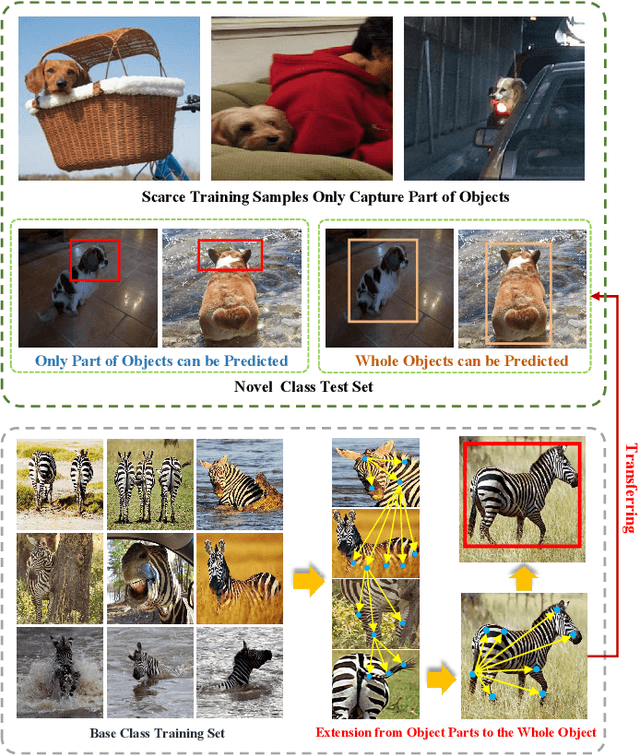 Scarce Training Samples Only Capture Part of Objects

Only Part of Objects can be Predicted

Whole Objects can be Predicted

Novel Class Test Set

Transferring

Base Class Training Set

Extension from Object Parts to the Whole Object