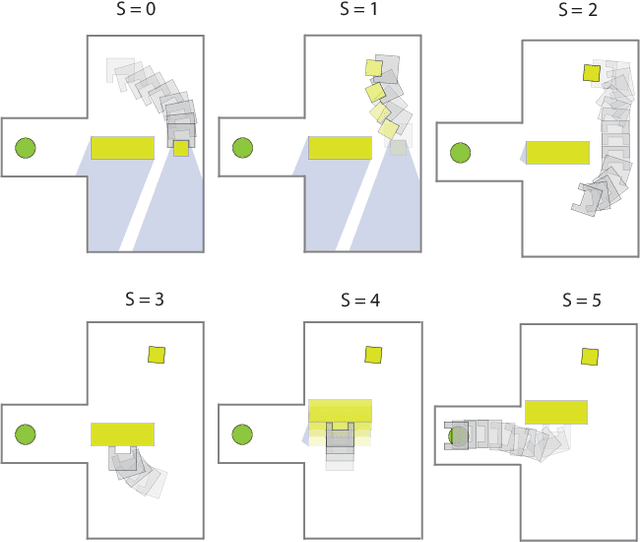 S = 0

S = 1

S = 2

S = 3

S = 4

S = 5