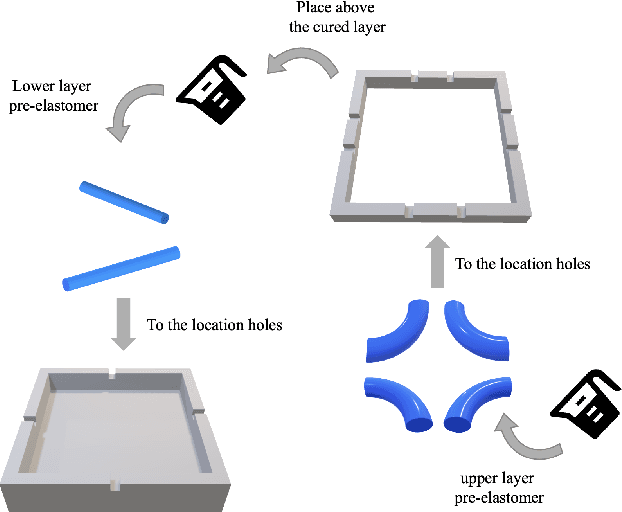 Place above
the cured layer

Lower layer
pre-elastomer

To the location holes

To the location holes

upper layer
pre-elastomer