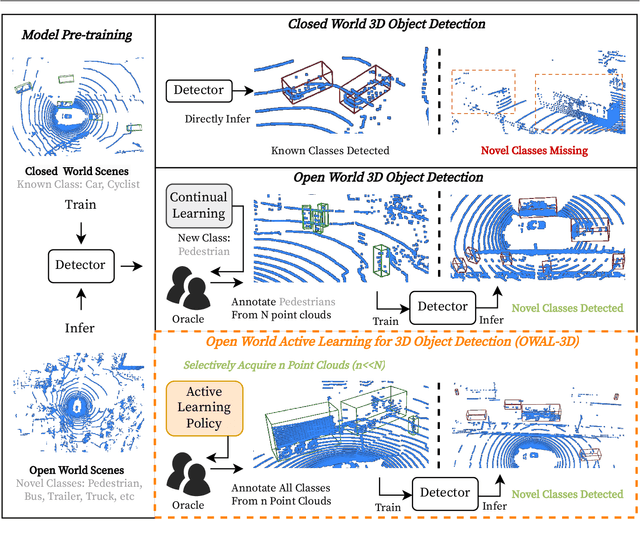 Model Pre-training

Closed World Scenes
Known Class: Car, Cyclist

Train

Detector

Infer

Open World Scenes
Novel Classes: Pedestrian, Bus, Trailer, Truck, etc

Closed World 3D Object Detection

Detector

Directly Infer

Known Classes Detected

Novel Classes Missing

Open World 3D Object Detection

Continual Learning

New Class: Pedestrian

Oracle

Annotate Pedestrians From N point clouds

Train

Detector

Infer

Novel Classes Detected

Open World Active Learning for 3D Object Detection (OWAL-3D)

Selectively Acquire n Point Clouds (n<<N)

Active Learning Policy

Oracle

Annotate All Classes From n Point Clouds

Train

Detector

Infer

Novel Classes Detected