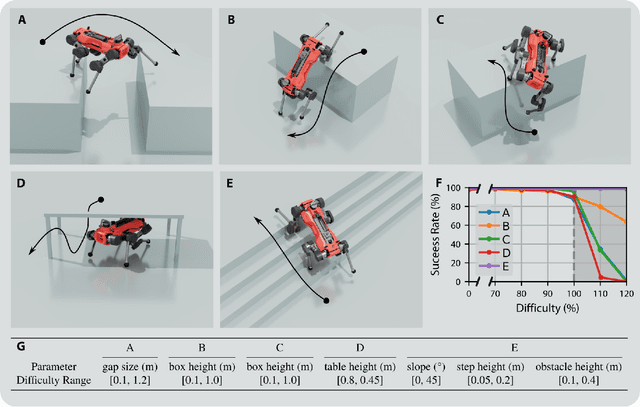 A

B

C

D

E

F

Success Rate (%)

100

80

60

40

20

0

A
B
C
D
E

0 70 80 90 100 110 120

Difficulty (%)

G

|  | A | B | C | D | E | | |
|---|---|---|---|---|---|---|---|
| Parameter | gap size (m) | box height (m) | box height (m) | table height (m) | slope (°) | step height (m) | obstacle height (m) |
| Difficulty Range | [0.1, 1.2] | [0.1, 1.0] | [0.1, 1.0] | [0.8, 0.45] | [0, 45] | [0.05, 0.2] | [0.1, 0.4] |