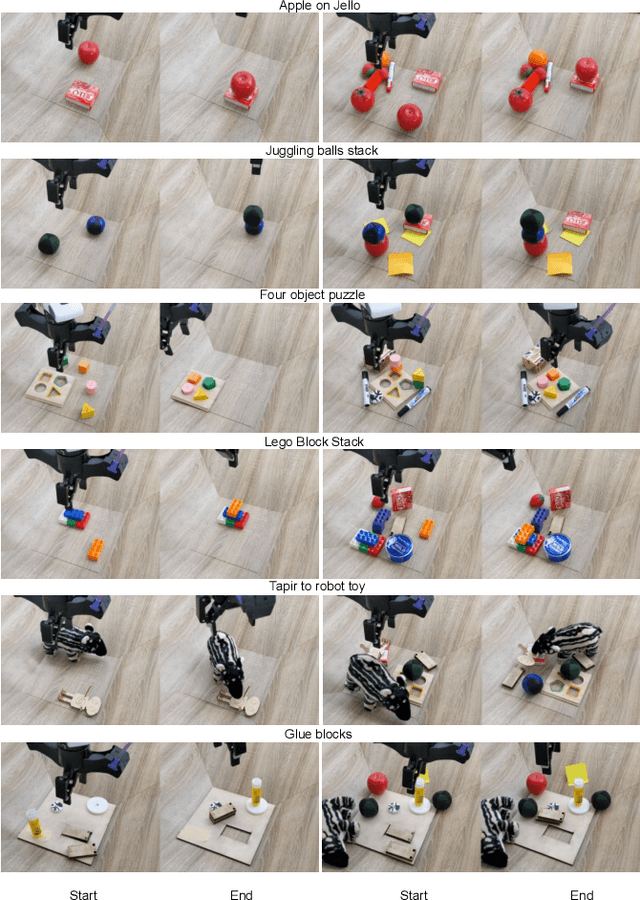 Apple on Jello

Juggling balls stack

Four object puzzle

Lego Block Stack

Tapir to robot toy

Glue blocks

Start End Start End