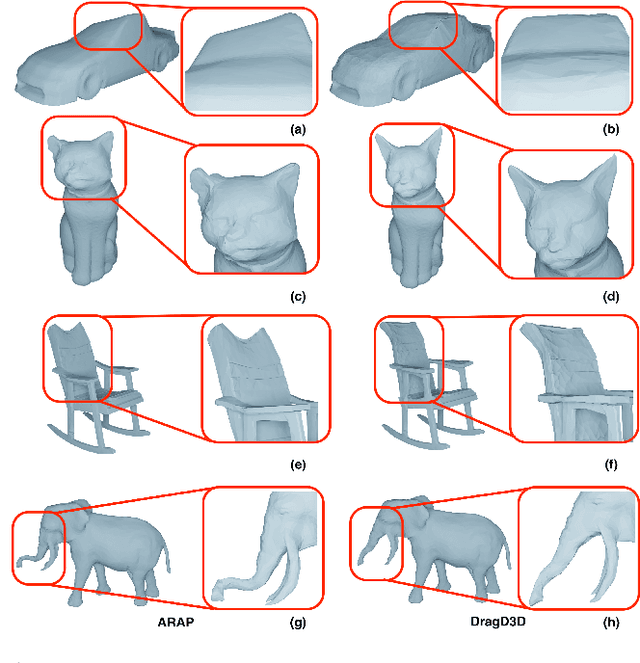 (a)

(b)

(c)

(d)

(e)

(f)

ARAP

(g)

DragD3D

(h)