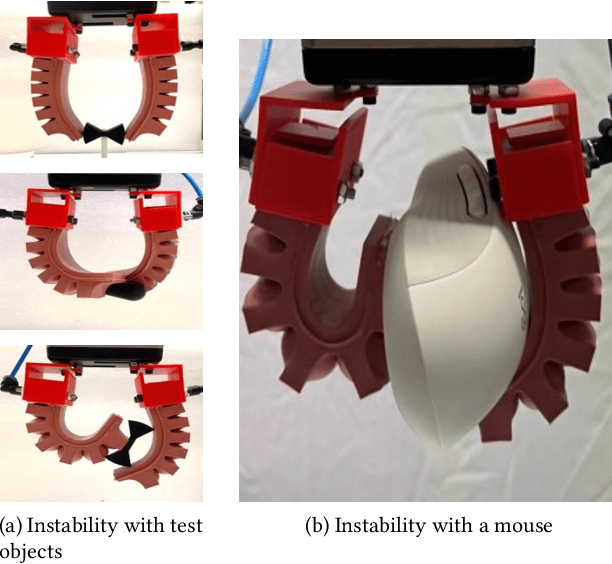 (a) Instability with test objects

(b) Instability with a mouse