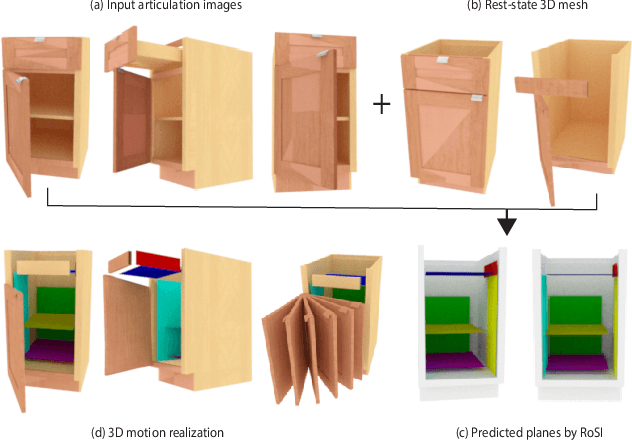 (a) Input articulation images

(b) Rest-state 3D mesh

+

(d) 3D motion realization

(c) Predicted planes by RoSI