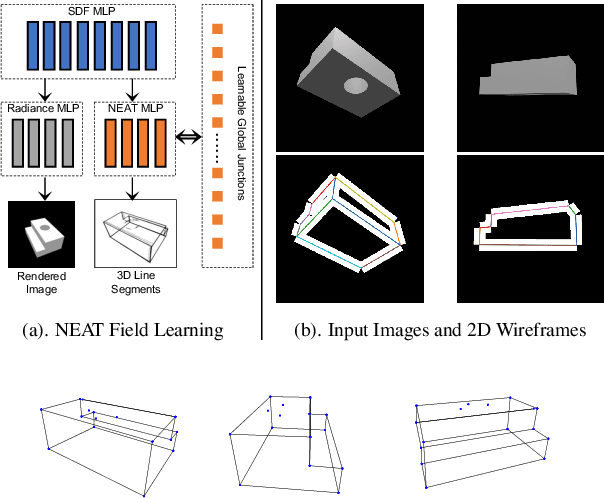 SDF MLP

Radiance MLP

NEAT MLP

Learnable Global Junctions

Rendered Image

3D Line Segments

(a). NEAT Field Learning

(b). Input Images and 2D Wireframes