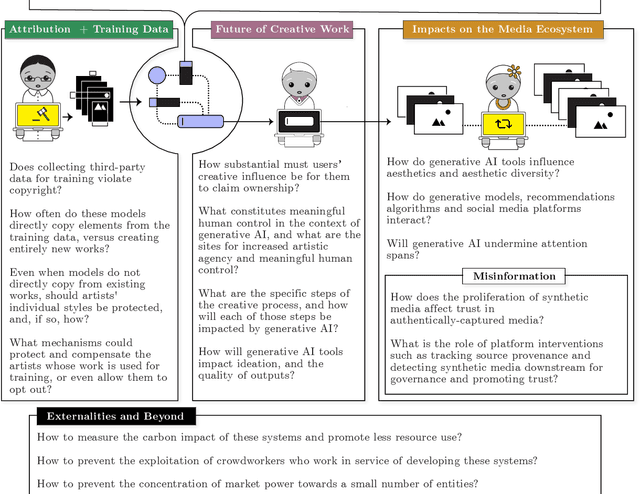 Attribution + Training Data

Does collecting third-party data for training violate copyright?

How often do these models directly copy elements from the training data, versus creating entirely new works?

Even when models do not directly copy from existing works, should artists' individual styles be protected, and, if so, how?

What mechanisms could protect and compensate the artists whose work is used for training, or even allow them to opt out?

Future of Creative Work

How substantial must users' creative influence be for them to claim ownership?

What constitutes meaningful human control in the context of generative AI, and what are the sites for increased artistic agency and meaningful human control?

What are the specific steps of the creative process, and how will each of those steps be impacted by generative AI?

How will generative AI tools impact ideation, and the quality of outputs?

Impacts on the Media Ecosystem

How do generative AI tools influence aesthetics and aesthetic diversity?

How do generative models, recommendations algorithms and social media platforms interact?

Will generative AI undermine attention spans?

Misinformation

How does the proliferation of synthetic media affect trust in authentically-captured media?

What is the role of platform interventions such as tracking source provenance and detecting synthetic media downstream for governance and promoting trust?

Externalities and Beyond

How to measure the carbon impact of these systems and promote less resource use?

How to prevent the exploitation of crowdworkers who work in service of developing these systems?

How to prevent the concentration of market power towards a small number of entities?