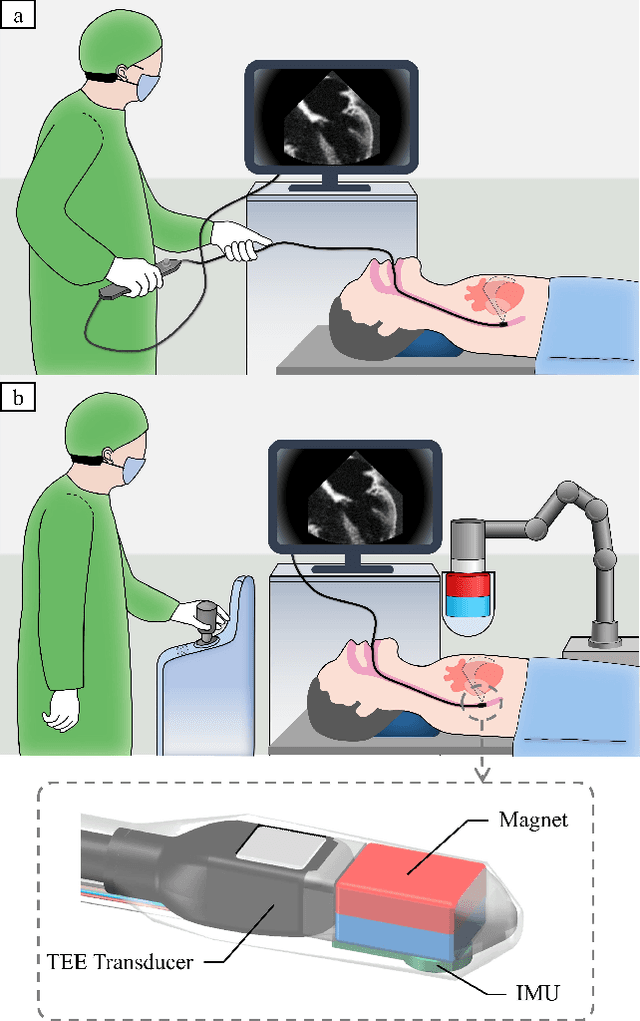 a

b

Magnet

TEE Transducer

IMU