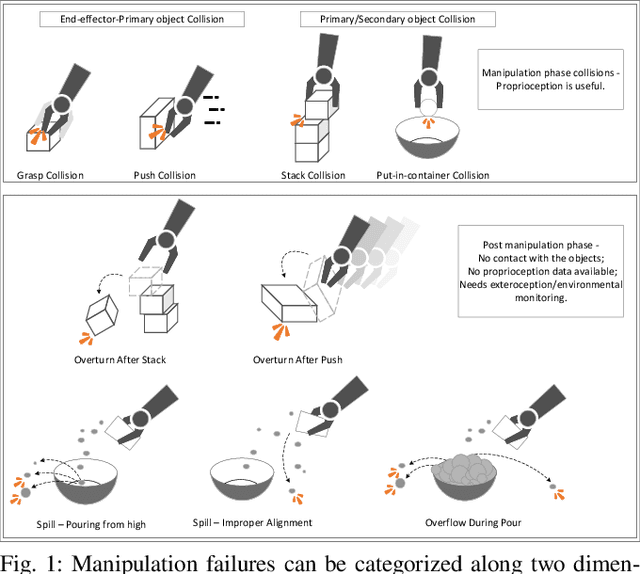 End-effector-Primary object Collision

Primary/Secondary object Collision

Manipulation phase collisions - Proprioception is useful.

Grasp Collision

Push Collision

Stack Collision

Put-in-container Collision

Post manipulation phase - No contact with the objects; No proprioception data available; Needs exteroception/environmental monitoring.

Overturn After Stack

Overturn After Push

Spill – Pouring from high

Spill – Improper Alignment

Overflow During Pour

Fig. 1: Manipulation failures can be categorized along two dimen-