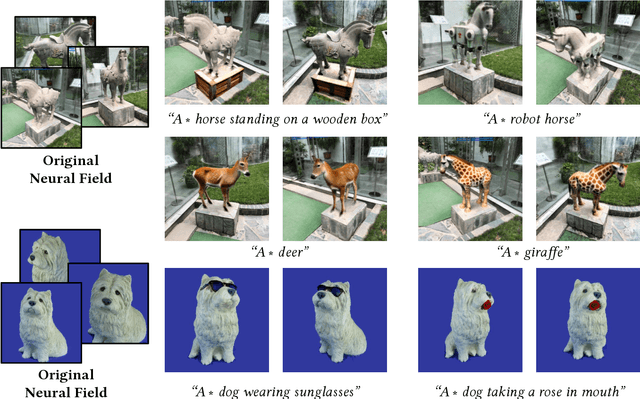 Original Neural Field

"A $*$ horse standing on a wooden box"

"A $*$ robot horse"

"A $*$ deer"

"A $*$ giraffe"

Original Neural Field

"A $*$ dog wearing sunglasses"

"A $*$ dog taking a rose in mouth"