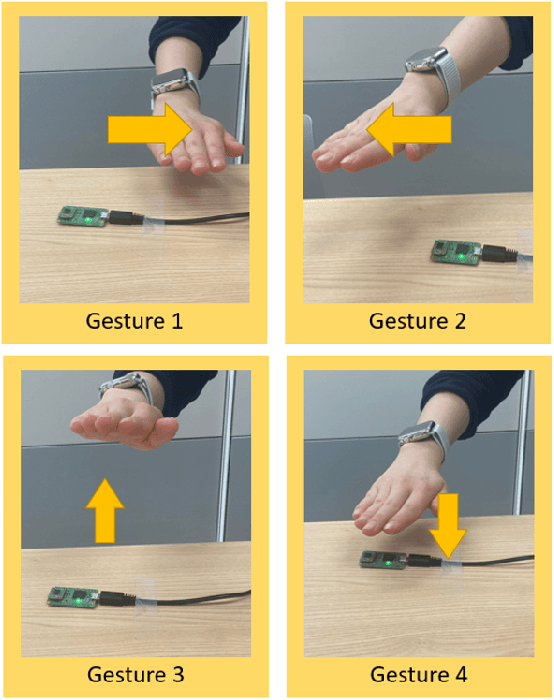 Gesture 1

Gesture 2

Gesture 3

Gesture 4