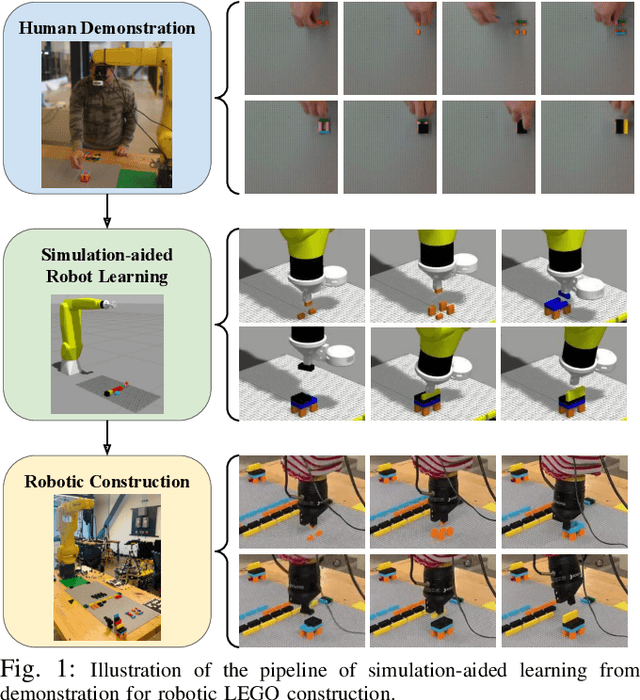 Human Demonstration

Simulation-aided Robot Learning

Robotic Construction

Fig. 1: Illustration of the pipeline of simulation-aided learning from demonstration for robotic LEGO construction.