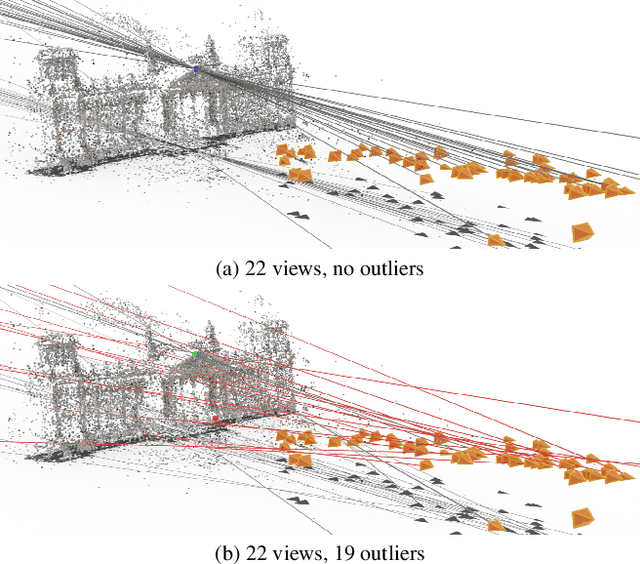 (a) 22 views, no outliers

(b) 22 views, 19 outliers