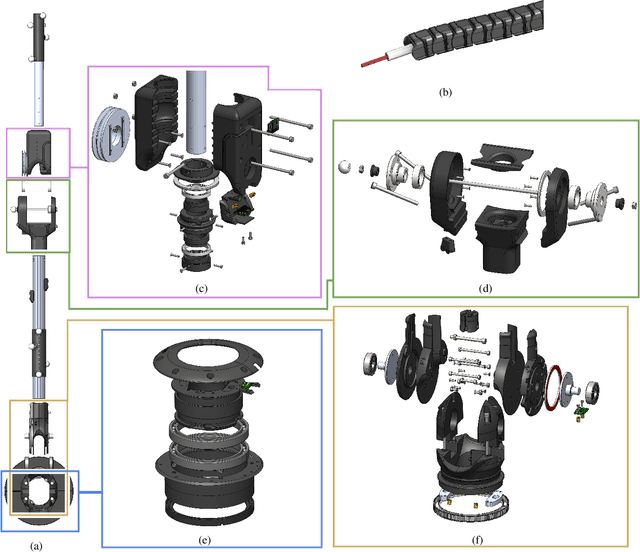 (b)

(c)

(d)

(e)

(f)

(a)