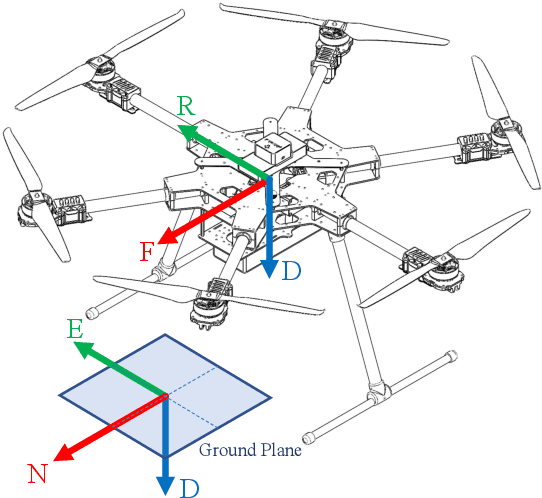 R
F
D
E
Ground Plane
N
D