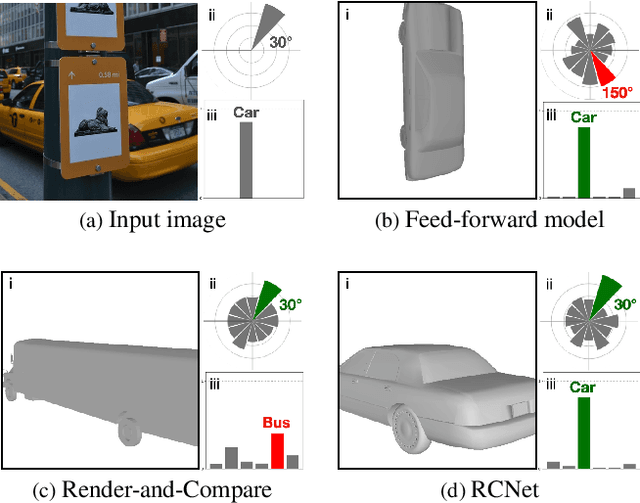 0.58 mi

ii

30°

iii

Car

(a) Input image

i

ii

150°

iii

Car

(b) Feed-forward model

i

ii

30°

iii

Bus

(c) Render-and-Compare

i

ii

30°

iii

Car

(d) RCNet