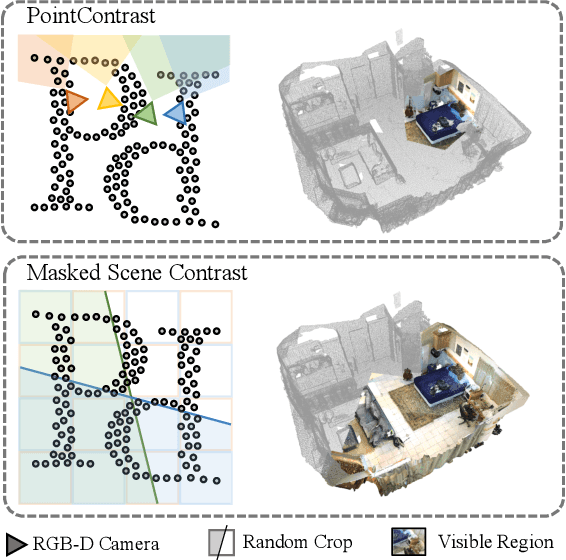 PointContrast

Masked Scene Contrast

RGB-D Camera

Random Crop

Visible Region