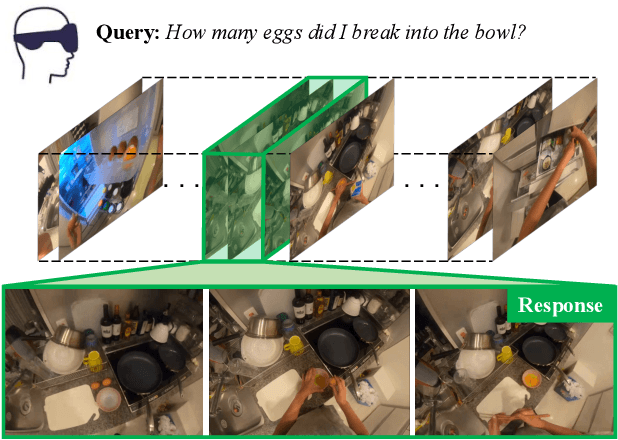 **Query:** *How many eggs did I break into the bowl?*

. . .

. . .

Response