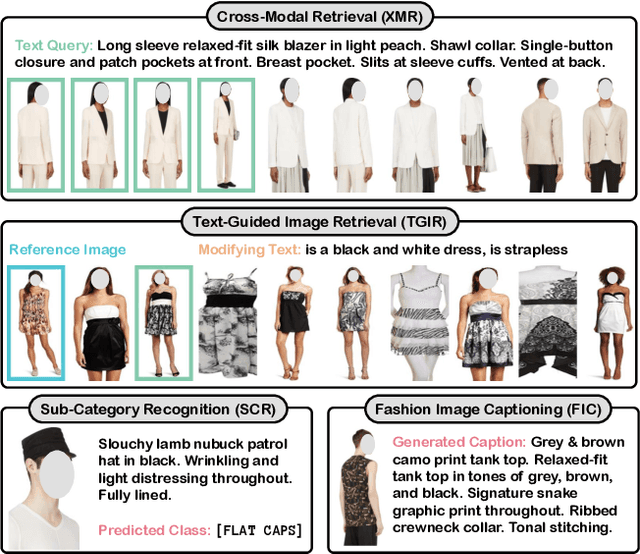 Cross-Modal Retrieval (XMR)

Text Query: Long sleeve relaxed-fit silk blazer in light peach. Shawl collar. Single-button closure and patch pockets at front. Breast pocket. Slits at sleeve cuffs. Vented at back.

Text-Guided Image Retrieval (TGIR)

Reference Image

Modifying Text: is a black and white dress, is strapless

Sub-Category Recognition (SCR)

Slouchy lamb nubuck patrol hat in black. Wrinkling and light distressing throughout. Fully lined.

Predicted Class: [FLAT CAPS]

Fashion Image Captioning (FIC)

Generated Caption: Grey & brown camo print tank top. Relaxed-fit tank top in tones of grey, brown, and black. Signature snake graphic print throughout. Ribbed crewneck collar. Tonal stitching.