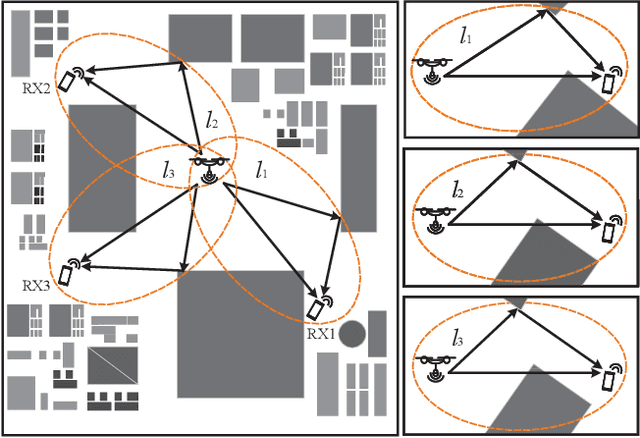 RX2
$l_2$
$l_3$
$l_1$
RX3
RX1
$l_1$
$l_2$
$l_3$