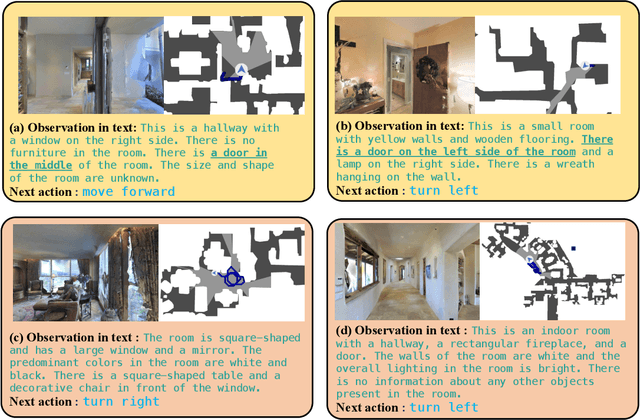 (a) Observation in text: This is a hallway with a window on the right side. There is no furniture in the room. There is a door in the middle of the room. The size and shape of the room are unknown.
Next action : move forward

(b) Observation in text: This is a small room with yellow walls and wooden flooring. There is a door on the left side of the room and a lamp on the right side. There is a wreath hanging on the wall.
Next action : turn left

(c) Observation in text : The room is square-shaped and has a large window and a mirror. The predominant colors in the room are white and black. There is a square-shaped table and a decorative chair in front of the window.
Next action : turn right

(d) Observation in text : This is an indoor room with a hallway, a rectangular fireplace, and a door. The walls of the room are white and the overall lighting in the room is bright. There is no information about any other objects present in the room.
Next action : turn left