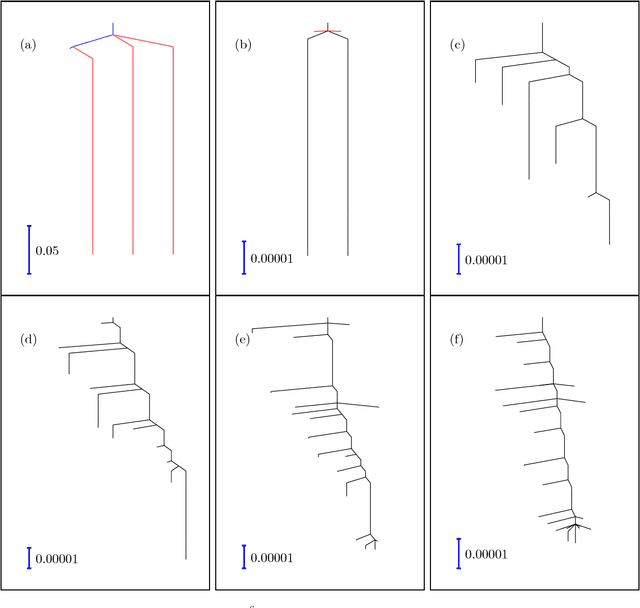 (a)

0.05

(b)

0.00001

(c)

0.00001

(d)

0.00001

(e)

0.00001

(f)

0.00001