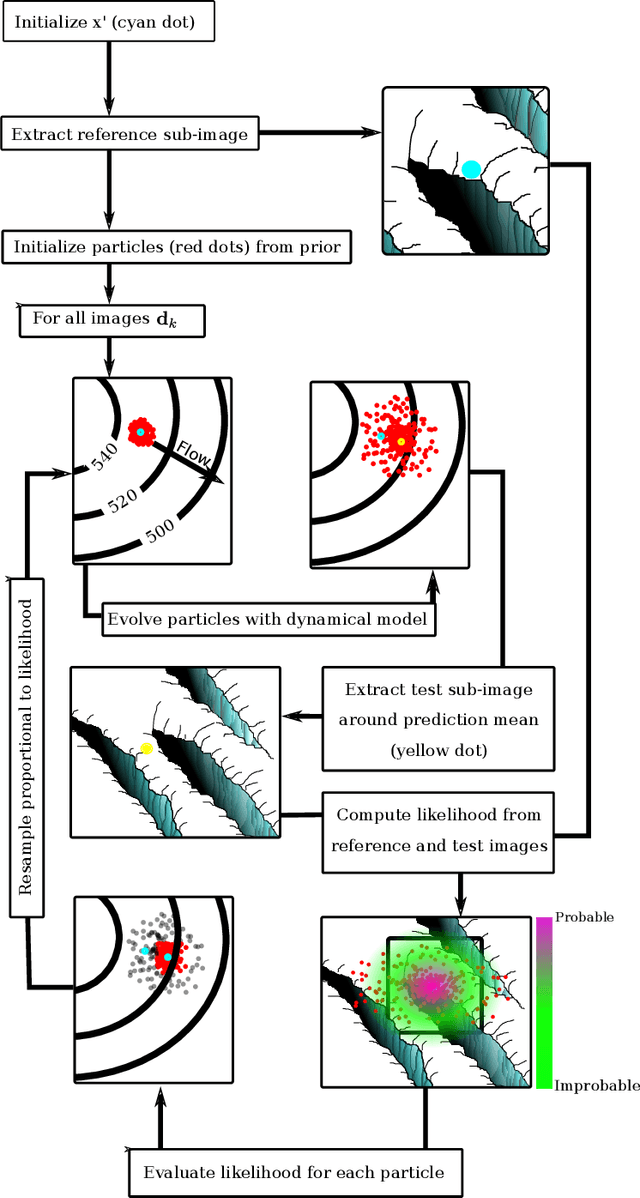 Initialize x' (cyan dot)

Extract reference sub-image

Initialize particles (red dots) from prior

For all images $\mathbf{d}_k$

540

520

500

Flow

Evolve particles with dynamical model

Extract test sub-image around prediction mean (yellow dot)

Compute likelihood from reference and test images

Resample proportional to likelihood

Probable

Improbable

Evaluate likelihood for each particle