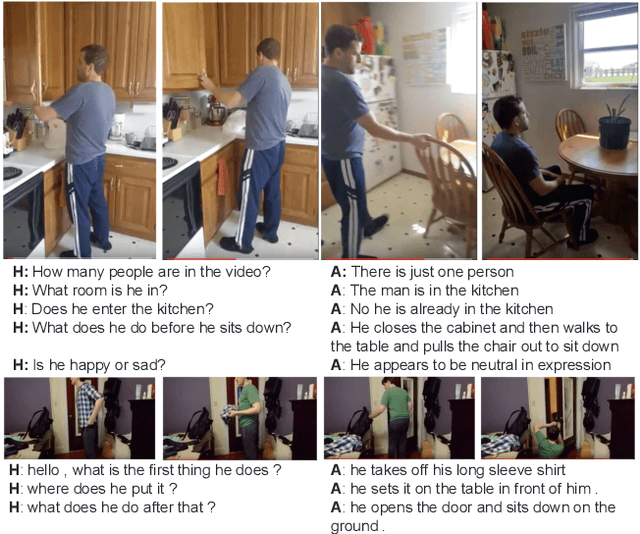 sizzle
BOIL

H: How many people are in the video?
A: There is just one person
H: What room is he in?
A: The man is in the kitchen
H: Does he enter the kitchen?
A: No he is already in the kitchen
H: What does he do before he sits down?
A: He closes the cabinet and then walks to the table and pulls the chair out to sit down
H: Is he happy or sad?
A: He appears to be neutral in expression

H: hello , what is the first thing he does ?
A: he takes off his long sleeve shirt
H: where does he put it ?
A: he sets it on the table in front of him .
H: what does he do after that ?
A: he opens the door and sits down on the ground .