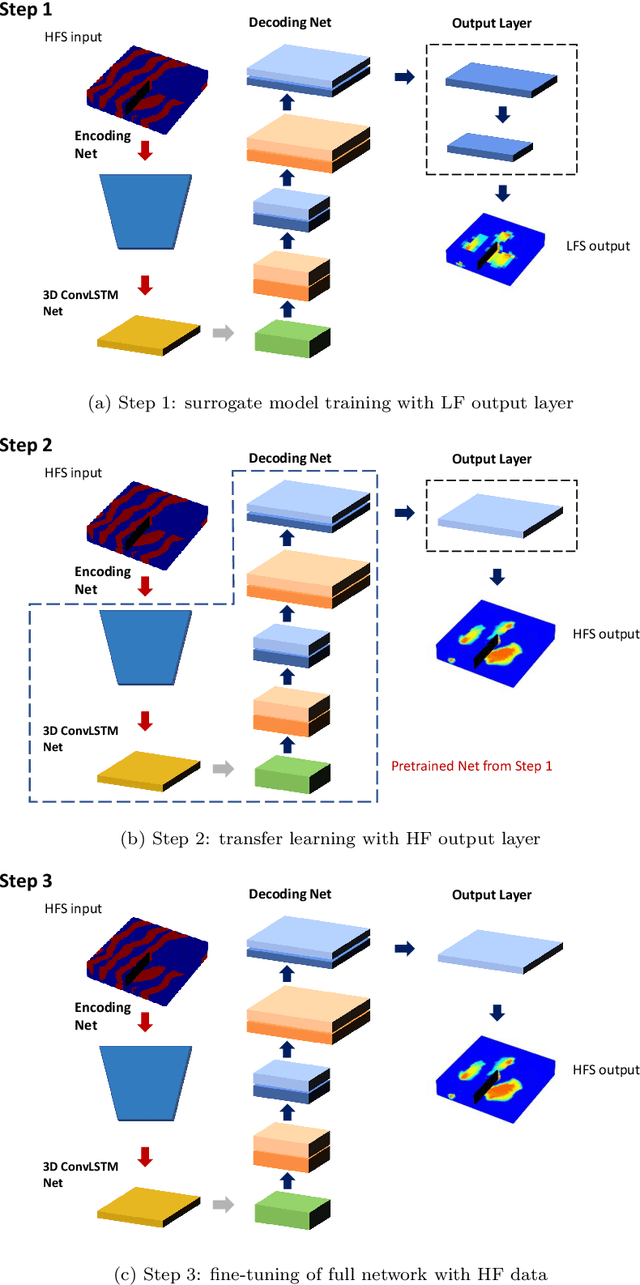 Step 1

HFS input

Encoding Net

3D ConvLSTM Net

Decoding Net

Output Layer

LFS output

(a) Step 1: surrogate model training with LF output layer

Step 2

HFS input

Encoding Net

3D ConvLSTM Net

Decoding Net

Output Layer

HFS output

Pretrained Net from Step 1

(b) Step 2: transfer learning with HF output layer

Step 3

HFS input

Encoding Net

3D ConvLSTM Net

Decoding Net

Output Layer

HFS output

(c) Step 3: fine-tuning of full network with HF data