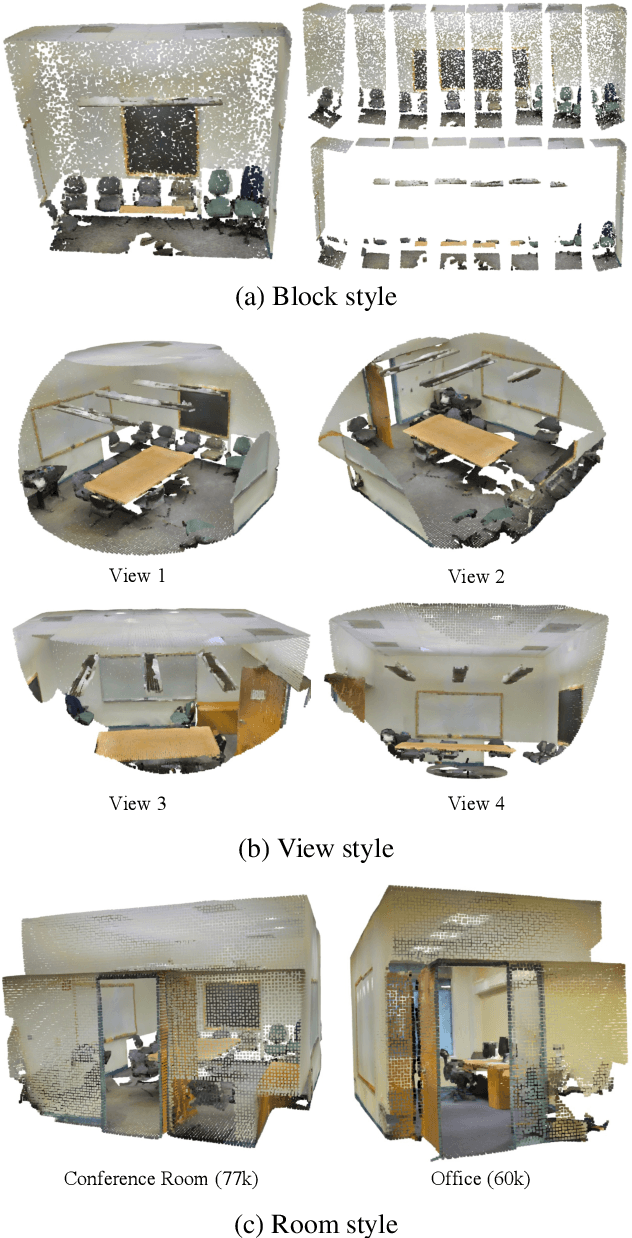 (a) Block style

View 1

View 2

View 3

View 4

(b) View style

Conference Room (77k)

Office (60k)

(c) Room style