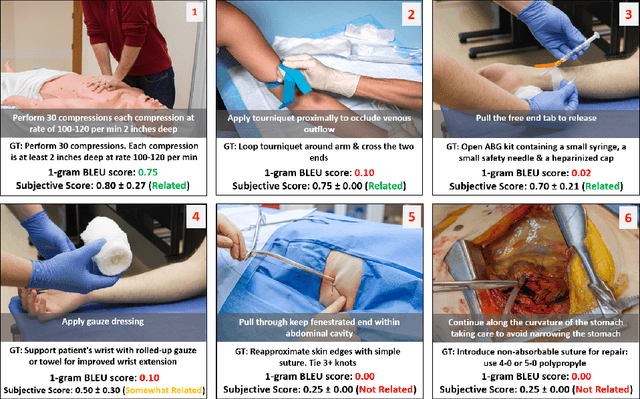 1

Perform 30 compressions each compression at rate of 100-120 per min 2 inches deep

GT: Perform 30 compressions. Each compression is at least 2 inches deep at rate 100-120 per min

1-gram BLEU score: 0.75

Subjective Score: 0.80 ± 0.27 (Related)

2

Apply tourniquet proximally to occlude venous outflow

GT: Loop tourniquet around arm & cross the two ends

1-gram BLEU score: 0.10

Subjective Score: 0.75 ± 0.00 (Related)

3

Pull the free end tab to release

GT: Open ABG kit containing a small syringe, a small safety needle & a heparinized cap

1-gram BLEU score: 0.02

Subjective Score: 0.70 ± 0.21 (Related)

4

Apply gauze dressing

GT: Support patient's wrist with rolled-up gauze or towel for improved wrist extension

1-gram BLEU score: 0.10

Subjective Score: 0.50 ± 0.30 (Somewhat Related)

5

Pull through keep fenestrated end within abdominal cavity

GT: Reapproximate skin edges with simple suture. Tie 3+ knots

1-gram BLEU score: 0.00

Subjective Score: 0.25 ± 0.00 (Not Related)

6

Continue along the curvature of the stomach taking care to avoid narrowing the stomach

GT: Introduce non-absorbable suture for repair: use 4-0 or 5-0 polypropyle

1-gram BLEU score: 0.00

Subjective Score: 0.25 ± 0.00 (Not Related)