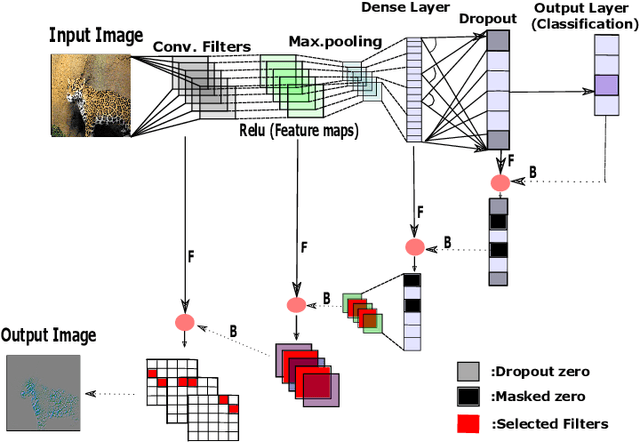 Input Image

Conv. Filters

Max.pooling

Dense Layer

Dropout

Output Layer (Classification)

Relu (Feature maps)

F

B

F

B

F

B

F

B

Output Image

:Dropout zero

:Masked zero

:Selected Filters