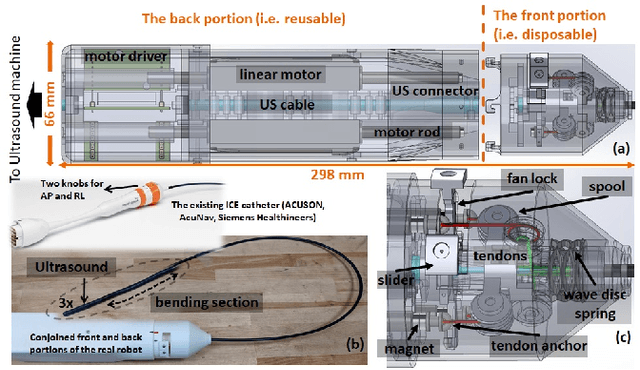 The back portion (i.e. reusable)

The front portion (i.e. disposable)

To Ultrasound machine

66 mm

motor driver

linear motor

US cable

US connector

motor rod

(a)

298 mm

Two knobs for AP and RL

The existing ICE catheter (ACUSON, AcuNav, Siemens Healthineers)

Ultrasound

3x

bending section

Conjoined front and back portions of the real robot

(b)

fan lock

spool

tendons

slider

wave disc spring

magnet

tendon anchor

(c)