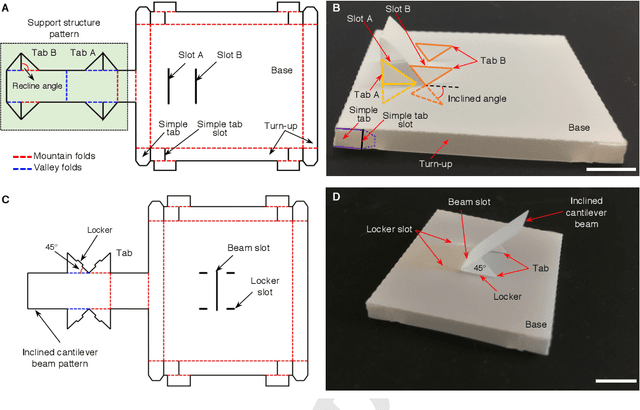 A

Support structure pattern

Tab B
Tab A
Recline angle
Slot A
Slot B
Base
Simple tab
Simple tab slot
Turn-up
Mountain folds
Valley folds

B

Slot A
Slot B
Tab B
Tab A
Inclined angle
Simple tab
Simple tab slot
Base
Turn-up

C

Locker
45°
Tab
Beam slot
Locker slot
Inclined cantilever beam pattern

D

Beam slot
Inclined cantilever beam
Locker slot
45°
Tab
Locker
Base