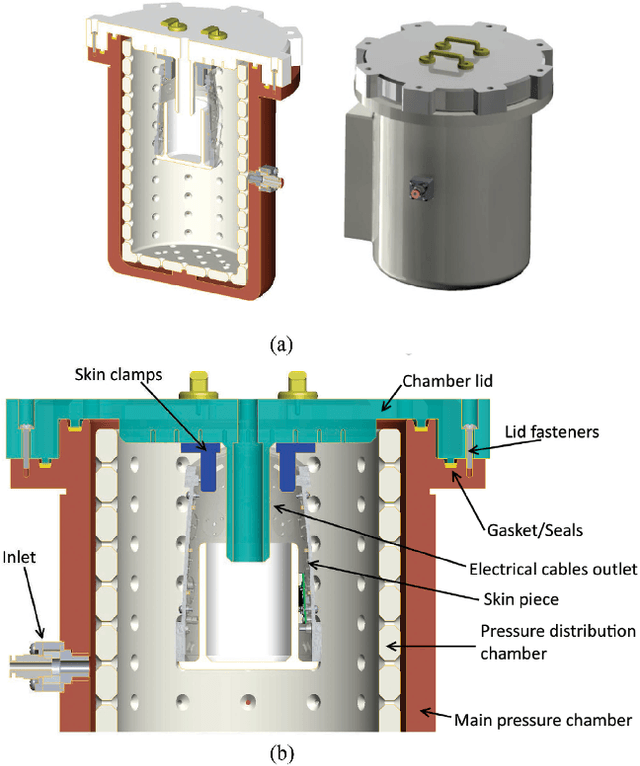 (a)

Skin clamps

Chamber lid

Lid fasteners

Gasket/Seals

Inlet

Electrical cables outlet

Skin piece

Pressure distribution chamber

Main pressure chamber

(b)