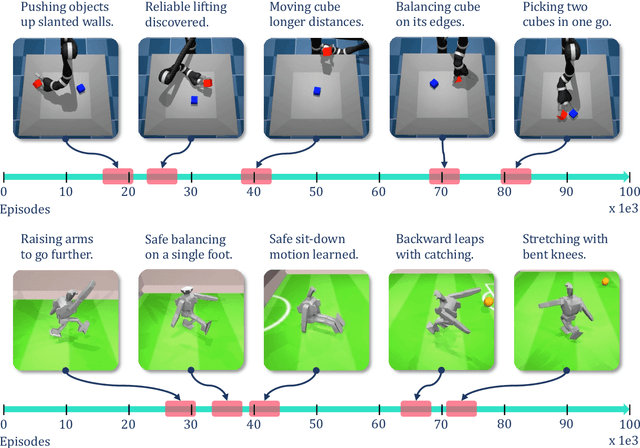 Pushing objects up slanted walls.

Reliable lifting discovered.

Moving cube longer distances.

Balancing cube on its edges.

Picking two cubes in one go.

0 10 20 30 40 50 60 70 80 90 100

Episodes

x 1e3

Raising arms to go further.

Safe balancing on a single foot.

Safe sit-down motion learned.

Backward leaps with catching.

Stretching with bent knees.

0 10 20 30 40 50 60 70 80 90 100

Episodes

x 1e3