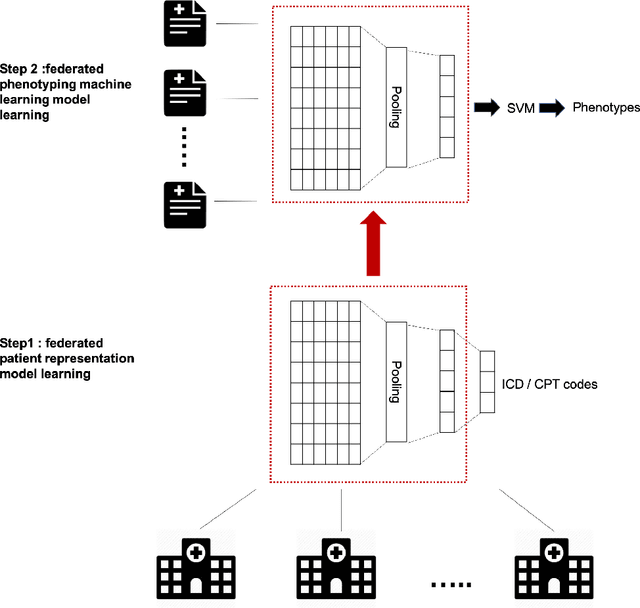 Step 2 :federated phenotyping machine learning model learning

Pooling

SVM

Phenotypes

Step1 : federated patient representation model learning

Pooling

ICD / CPT codes