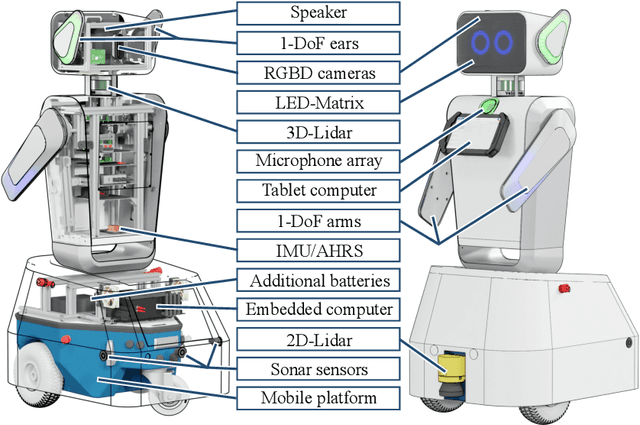 Speaker

1-DoF ears

RGBD cameras

LED-Matrix

3D-Lidar

Microphone array

Tablet computer

1-DoF arms

IMU/AHRS

Additional batteries

Embedded computer

2D-Lidar

Sonar sensors

Mobile platform