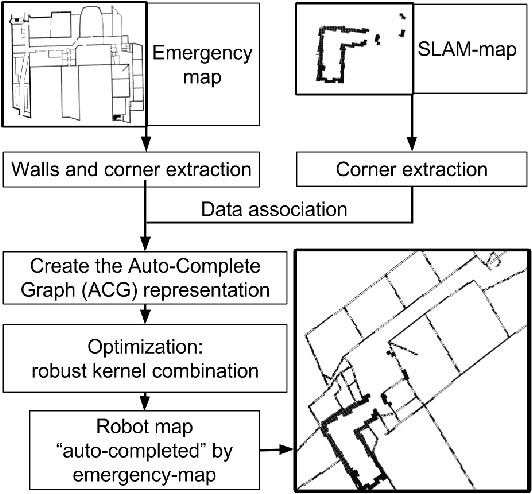 Emergency map

SLAM-map

Walls and corner extraction

Corner extraction

Data association

Create the Auto-Complete Graph (ACG) representation

Optimization: robust kernel combination

Robot map "auto-completed" by emergency-map