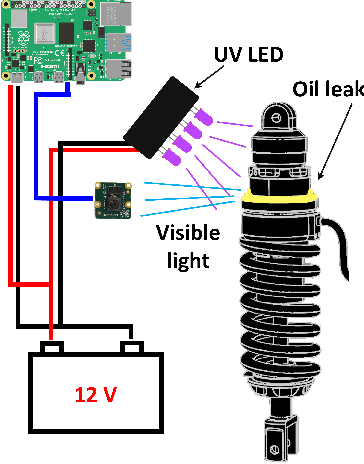 UV LED

Oil leak

Visible light

12 V