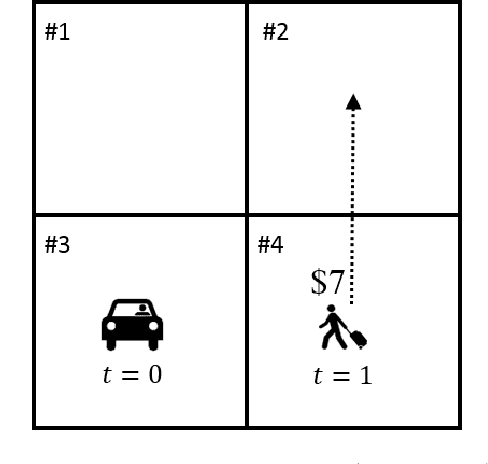 #1

#2

#3

$t = 0$

#4

\$7

$t = 1$