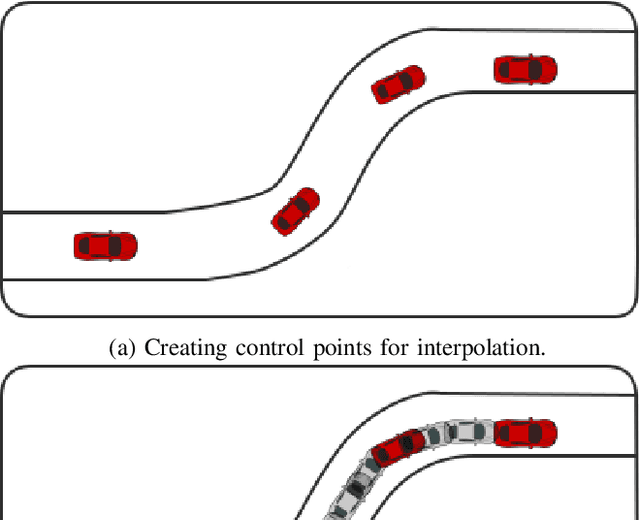 (a) Creating control points for interpolation.